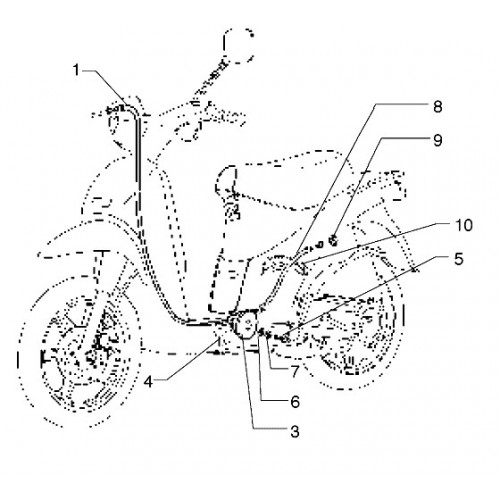 1
8
9
10
5
4
7
6
3